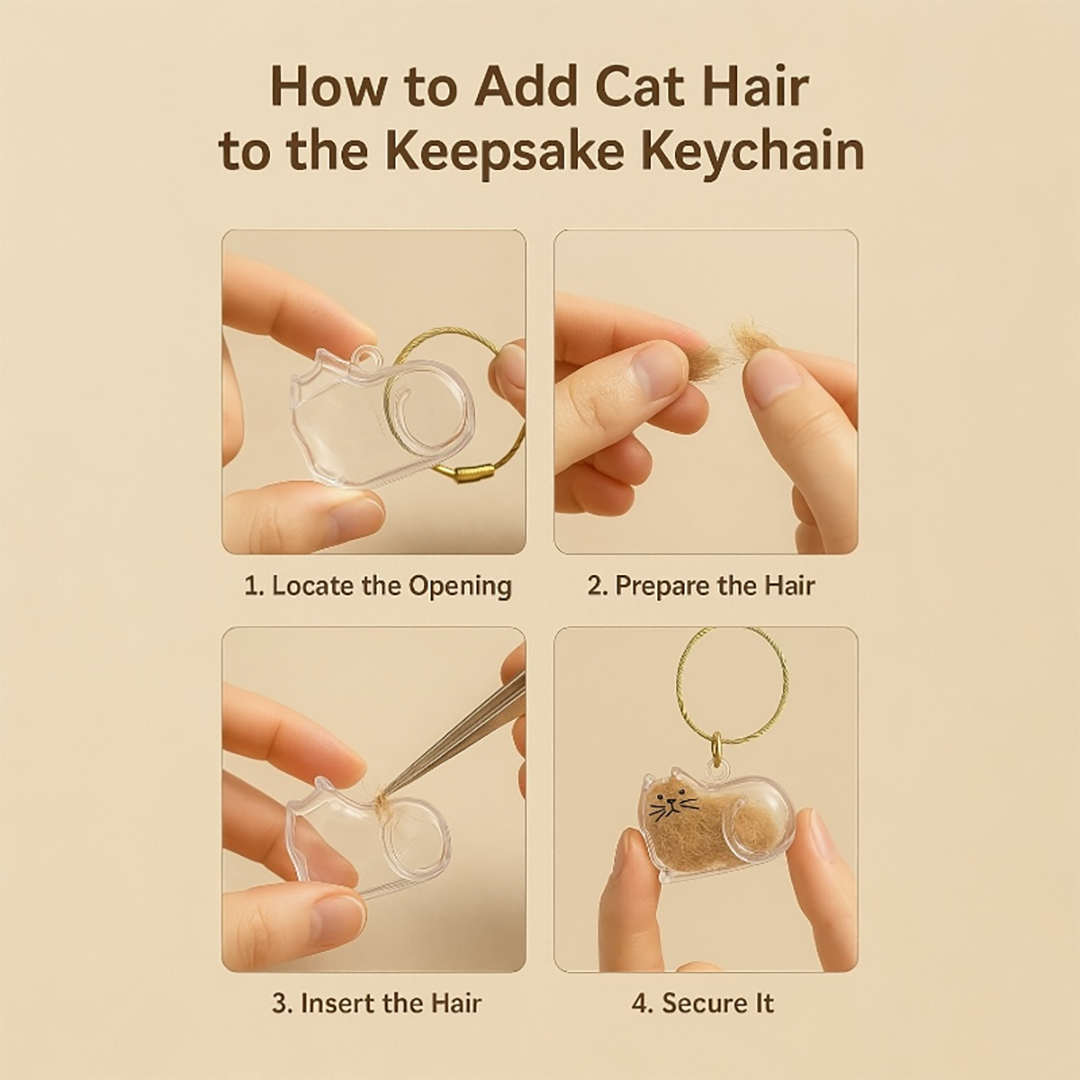 How to Add Cat Hair to the Keepsake Keychain

1. Locate the Opening

2. Prepare the Hair

3. Insert the Hair

4. Secure It