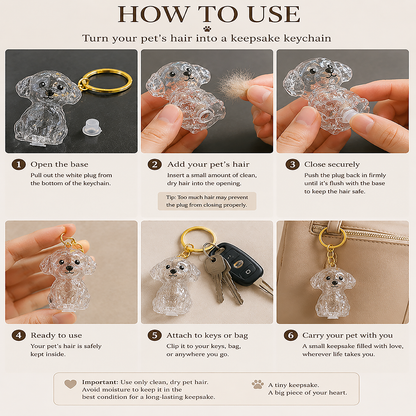 HOW TO USE

Turn your pet's hair into a keepsake keychain

1 Open the base
Pull out the white plug from the bottom of the keychain.

2 Add your pet's hair
Insert a small amount of clean, dry hair into the opening.

Tip: Too much hair may prevent the plug from closing properly.

3 Close securely
Push the plug back in firmly until it's flush with the base to keep the hair safe.

4 Ready to use
Your pet's hair is safely kept inside.

5 Attach to keys or bag
Clip it to your keys, bag, or anywhere you go.

6 Carry your pet with you
A small keepsake filled with love, wherever life takes you.

Important: Use only clean, dry pet hair. Avoid moisture to keep it in the best condition for a long-lasting keepsake.

A tiny keepsake. A big piece of your heart.